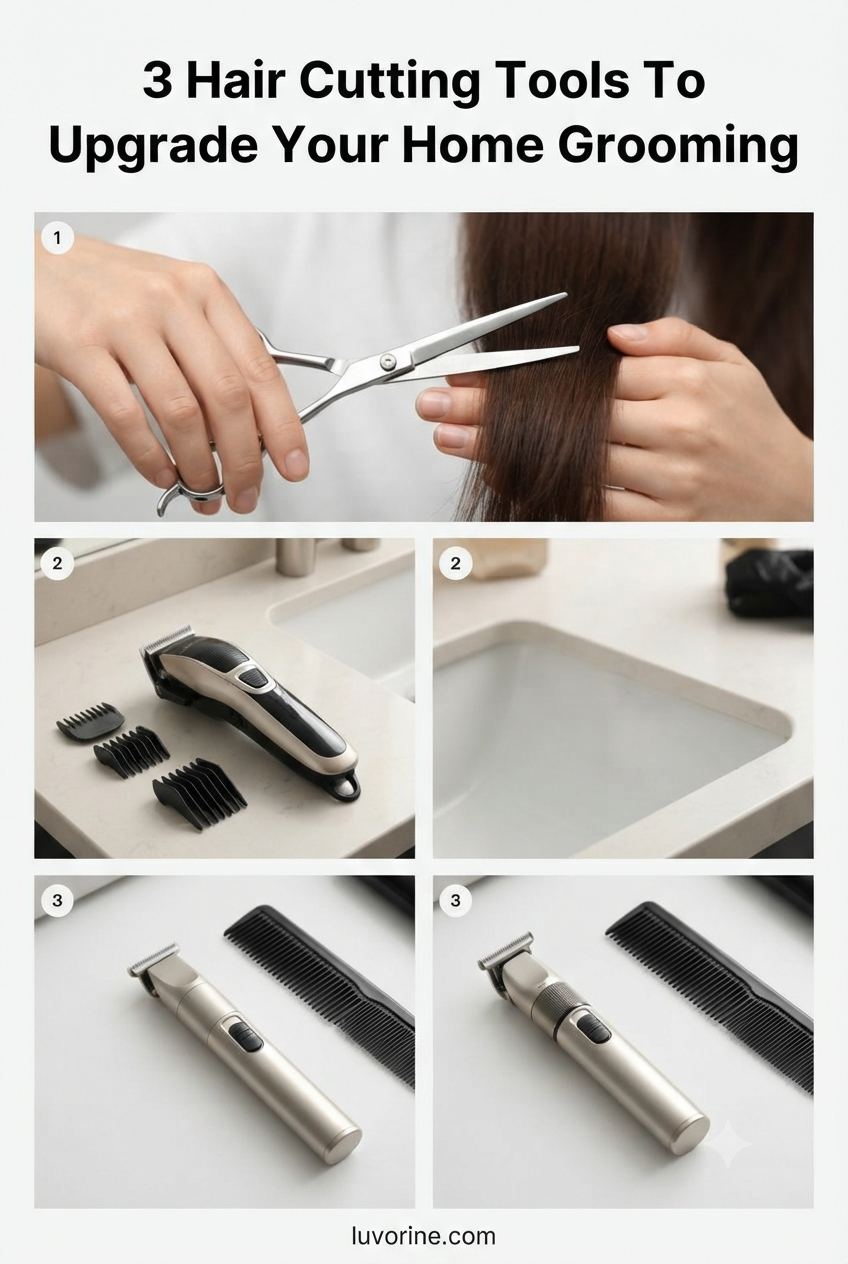 3 Hair Cutting Tools To Upgrade Your Home Grooming

1

2

2

3

3

luvorine.com