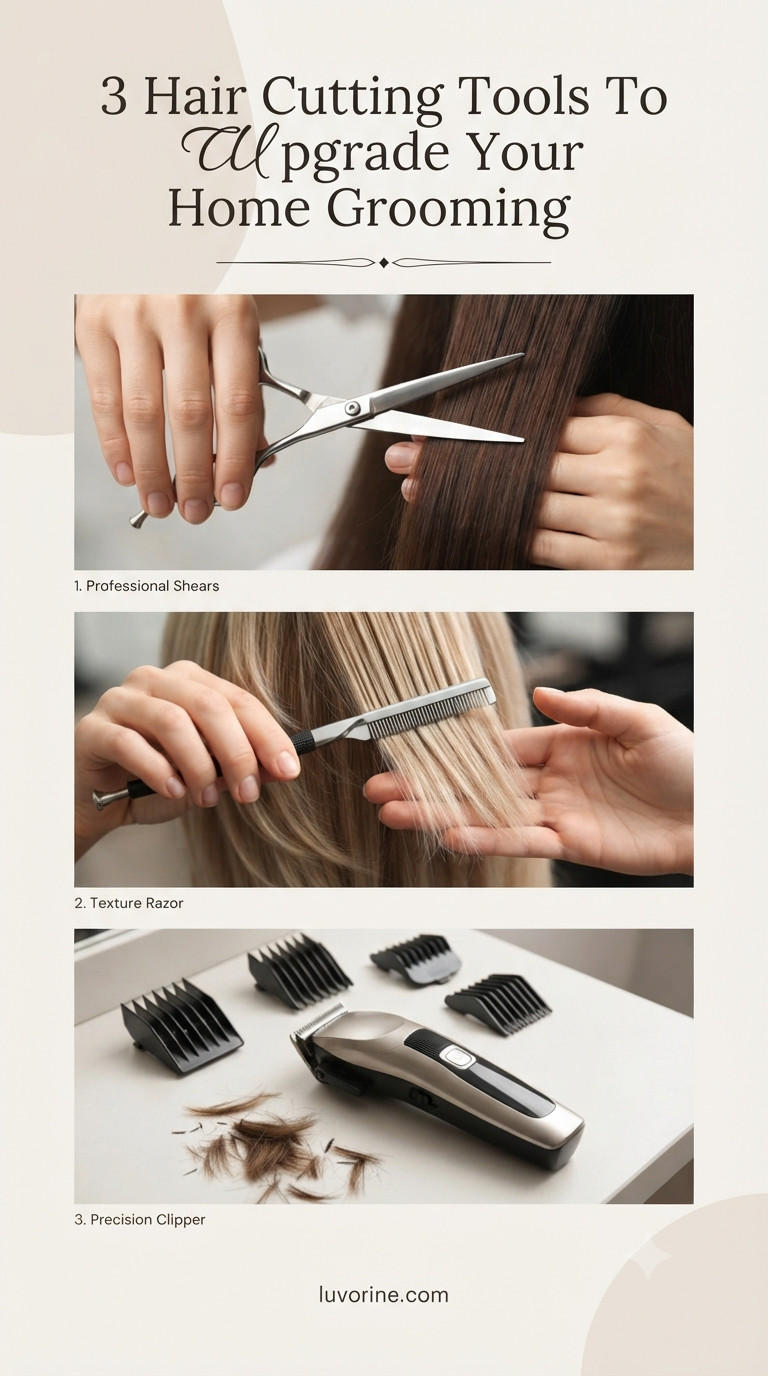 3 Hair Cutting Tools To Upgrade Your Home Grooming

1. Professional Shears

2. Texture Razor

3. Precision Clipper

luvorine.com